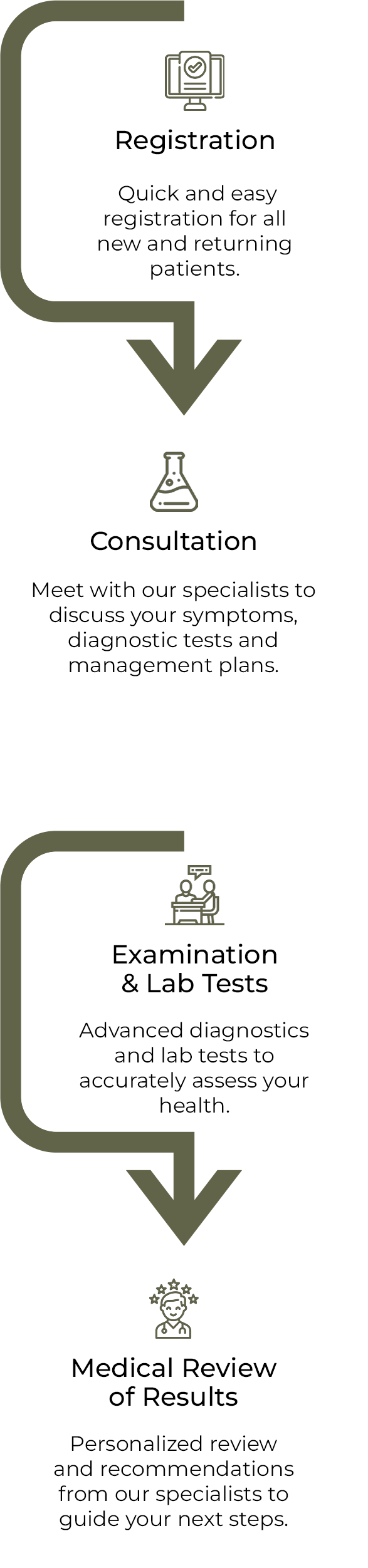 Registration

Quick and easy registration for all new and returning patients.

Consultation

Meet with our specialists to discuss your symptoms, diagnostic tests and management plans.

Examination & Lab Tests

Advanced diagnostics and lab tests to accurately assess your health.

Medical Review of Results

Personalized review and recommendations from our specialists to guide your next steps.